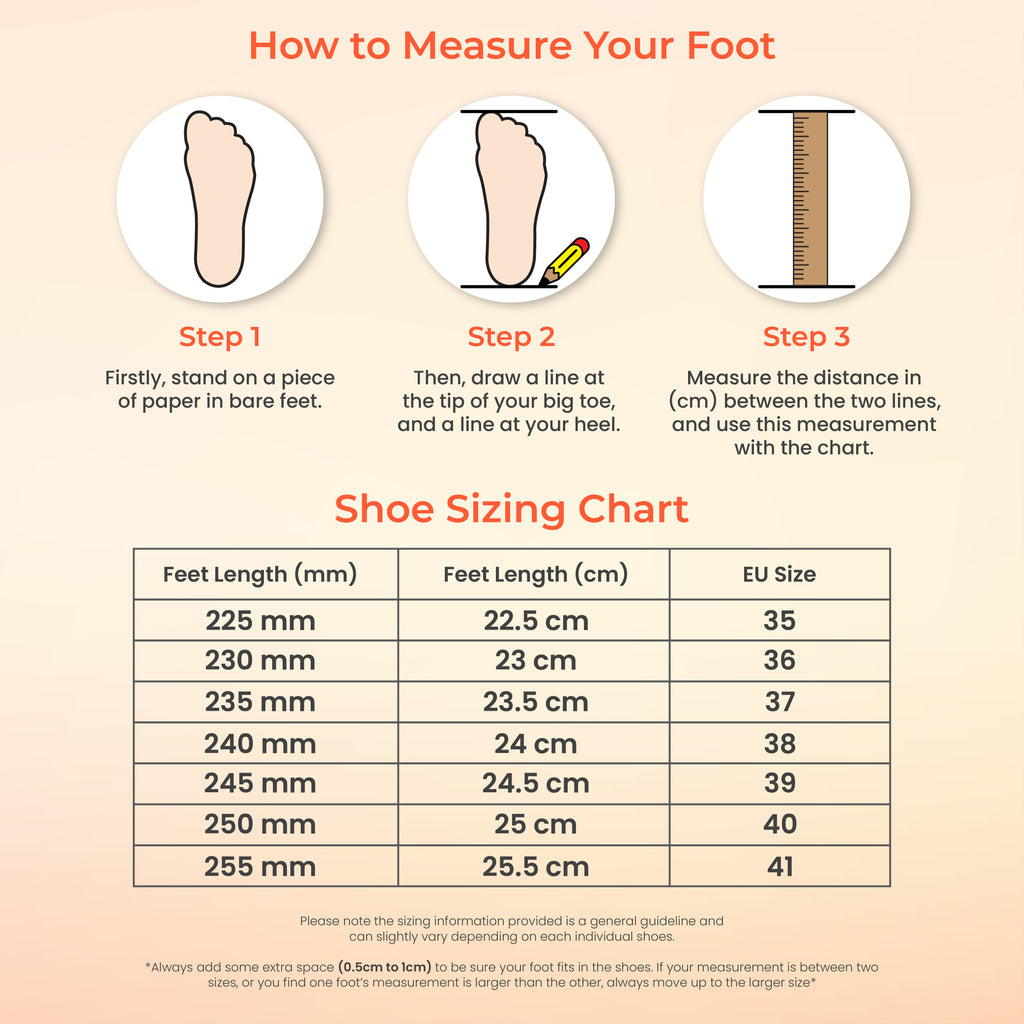 How to Measure Your Foot

Step 1

Firstly, stand on a piece of paper in bare feet.

Step 2

Then, draw a line at the tip of your big toe, and a line at your heel.

Step 3

Measure the distance in (cm) between the two lines, and use this measurement with the chart.

Shoe Sizing Chart

| Feet Length (mm) | Feet Length (cm) | EU Size |
|---|---|---|
| 225 mm | 22.5 cm | 35 |
| 230 mm | 23 cm | 36 |
| 235 mm | 23.5 cm | 37 |
| 240 mm | 24 cm | 38 |
| 245 mm | 24.5 cm | 39 |
| 250 mm | 25 cm | 40 |
| 255 mm | 25.5 cm | 41 |

Please note the sizing information provided is a general guideline and can slightly vary depending on each individual shoes.

*Always add some extra space (0.5cm to 1cm) to be sure your foot fits in the shoes. If your measurement is between two sizes, or you find one foot's measurement is larger than the other, always move up to the larger size*